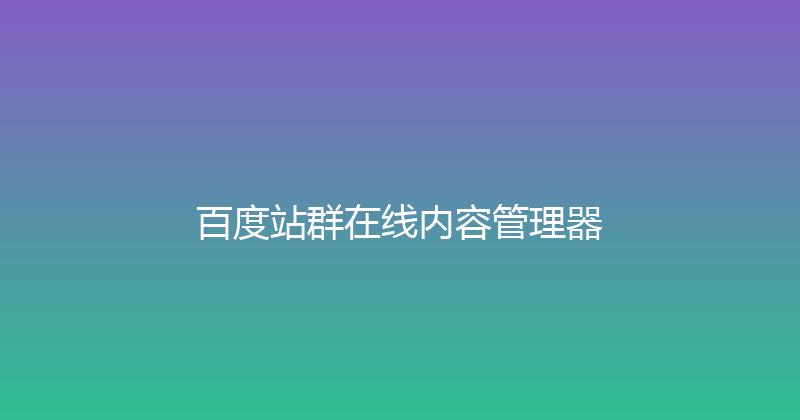 百度站群在线内容管理器